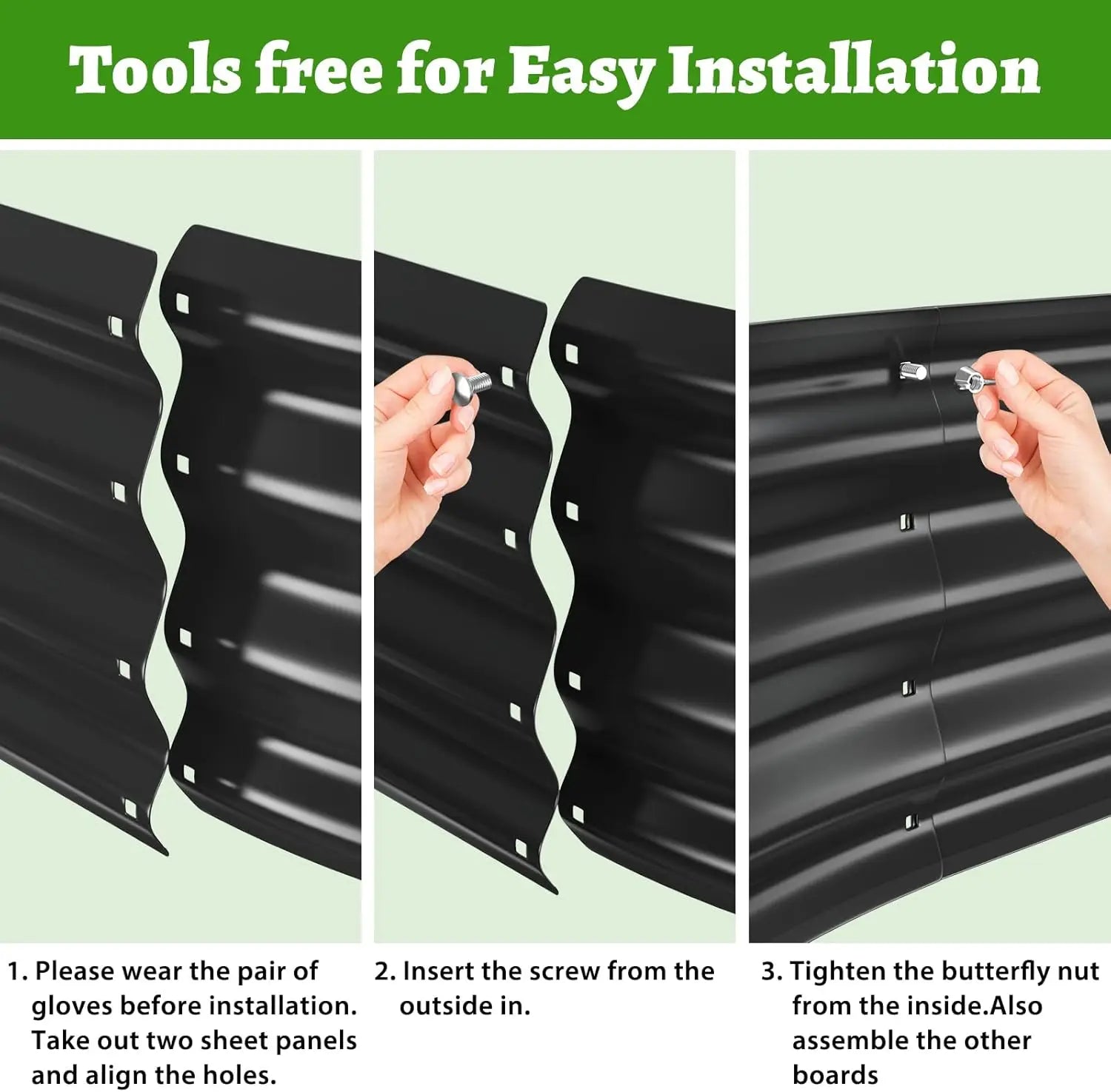 Tools free for Easy Installation

1. Please wear the pair of gloves before installation. Take out two sheet panels and align the holes.

2. Insert the screw from the outside in.

3. Tighten the butterfly nut from the inside.Also assemble the other boards