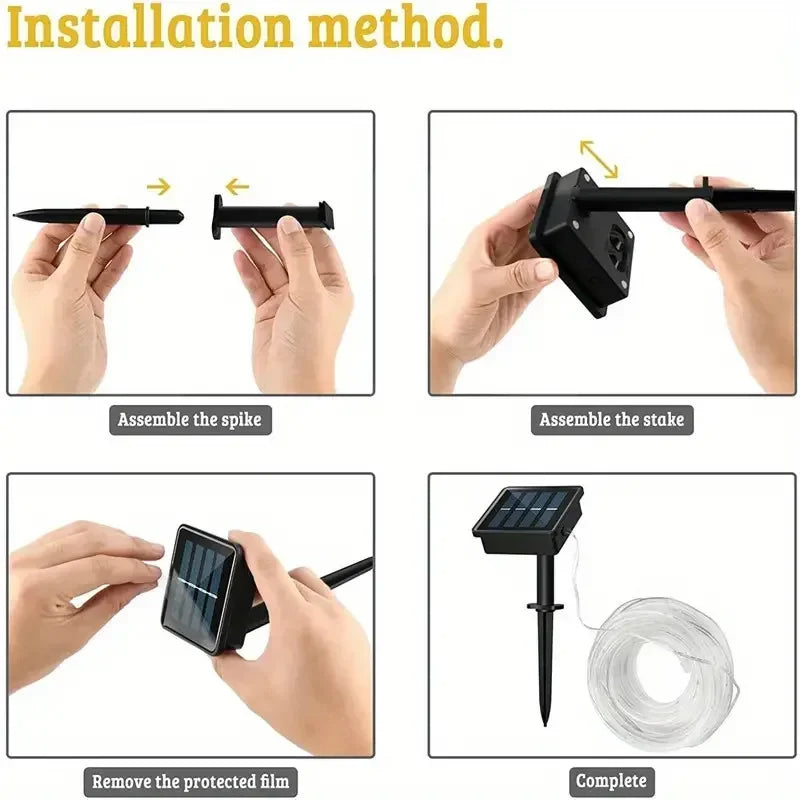 Installation method.

Assemble the spike

Assemble the stake

Remove the protected film

Complete